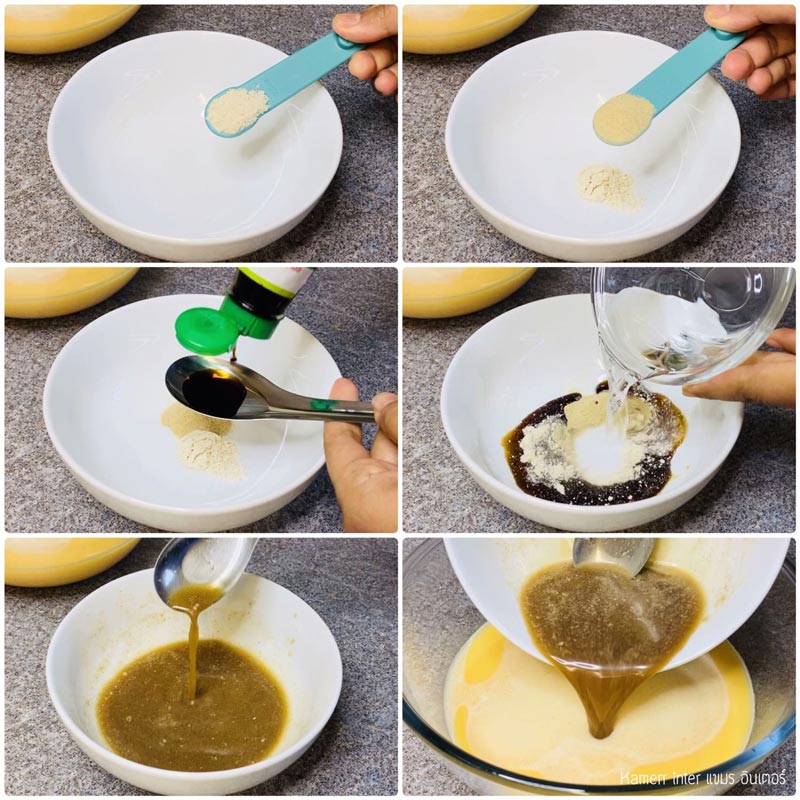 Kamerr Inter แขมร อินเตอร์