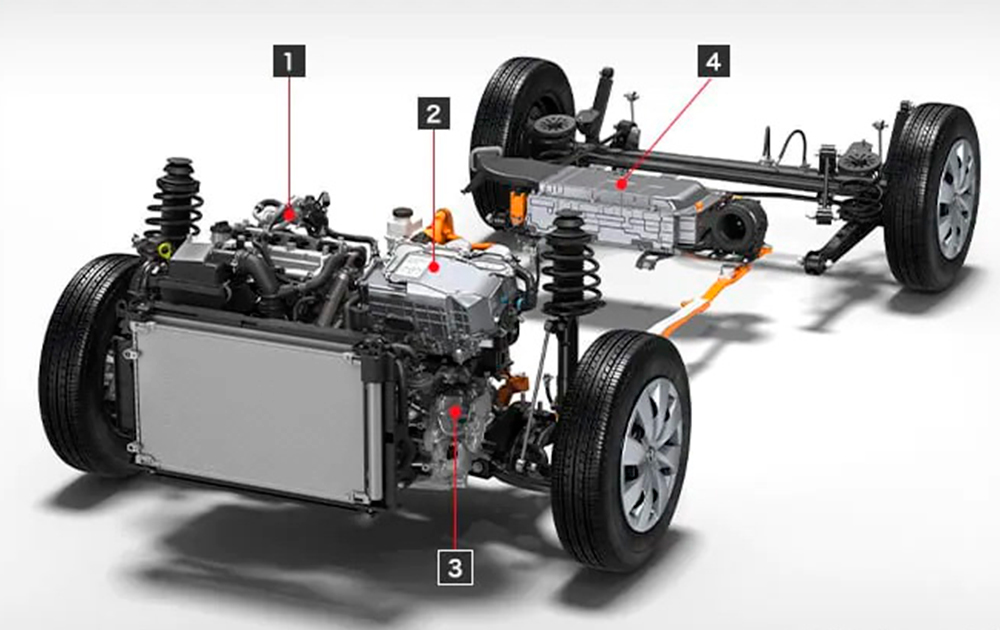 1
2
4
3