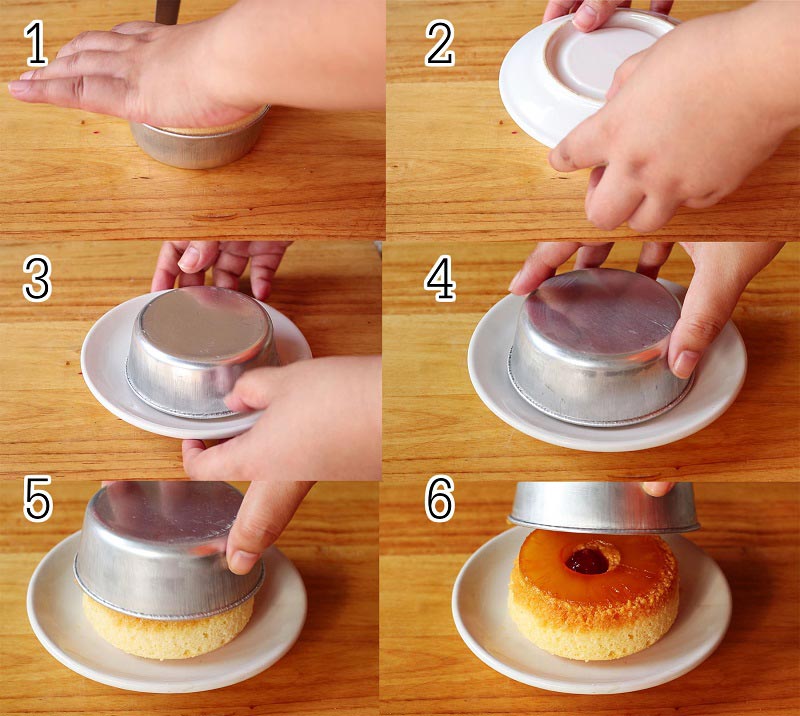 1
2
3
4
5
6