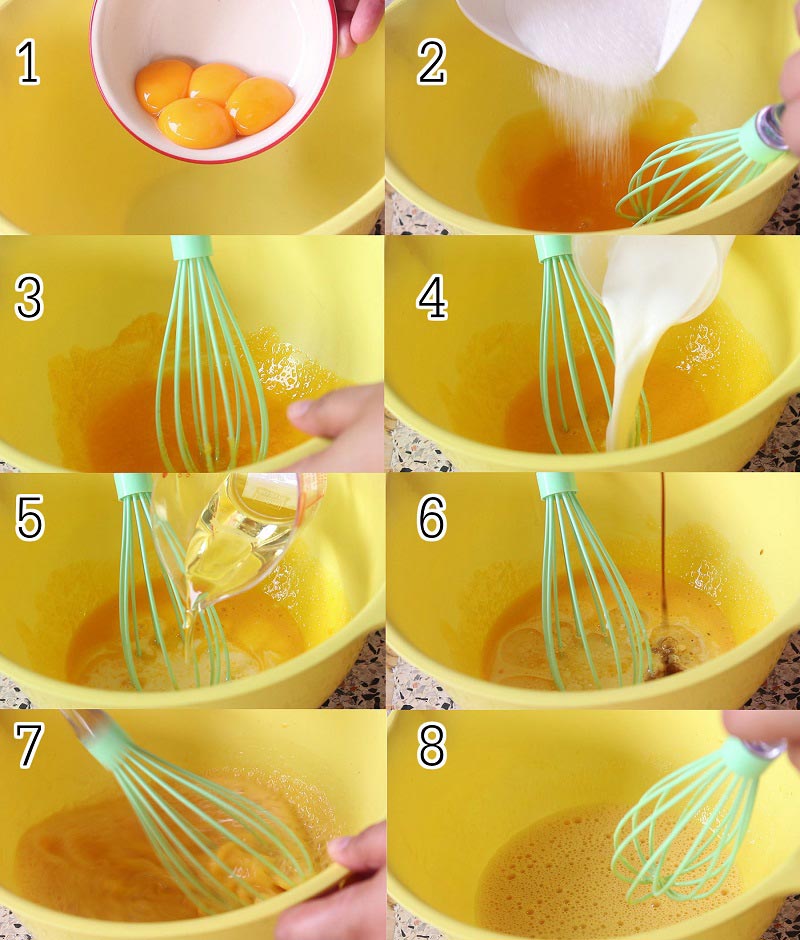 1
2
3
4
5
6
7
8