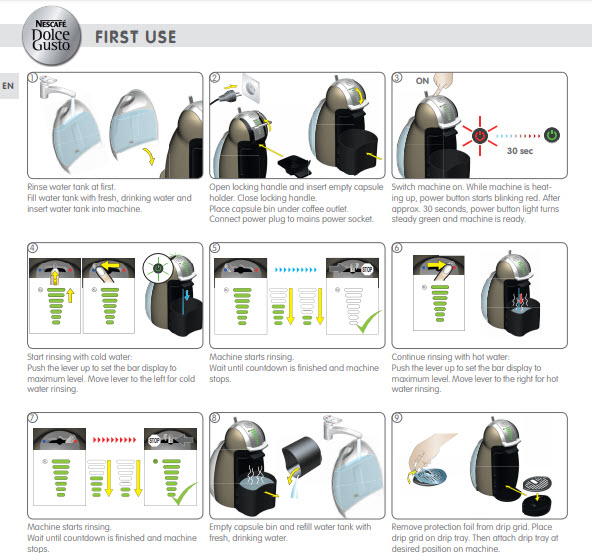 NESCAFÉ Dolce Gusto

FIRST USE

EN

1

Rinse water tank at first.
Fill water tank with fresh, drinking water and insert water tank into machine.

2

Open locking handle and insert empty capsule holder. Close locking handle.
Place capsule bin under coffee outlet.
Connect power plug to mains power socket.

3

ON

30 sec

Switch machine on. While machine is heating up, power button starts blinking red. After approx. 30 seconds, power button light turns steady green and machine is ready.

4

Start rinsing with cold water:
Push the lever up to set the bar display to maximum level. Move lever to the left for cold water rinsing.

5

STOP

Machine starts rinsing.
Wait until countdown is finished and machine stops.

6

Continue rinsing with hot water:
Push the lever up to set the bar display to maximum level. Move lever to the right for hot water rinsing.

7

STOP

Machine starts rinsing.
Wait until countdown is finished and machine stops.

8

Empty capsule bin and refill water tank with fresh, drinking water.

9

Remove protection foil from drip grid. Place drip grid on drip tray. Then attach drip tray at desired position on machine.